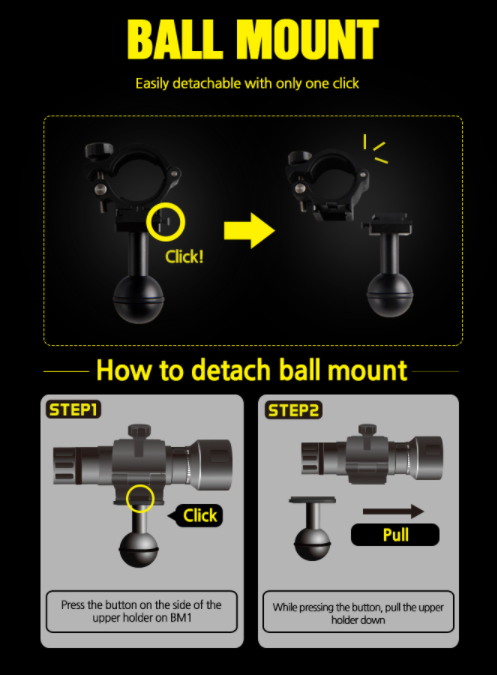 BALL MOUNT

Easily detachable with only one click

Click!

How to detach ball mount

STEP1

Click

Press the button on the side of the upper holder on BM1

STEP2

Pull

While pressing the button, pull the upper holder down